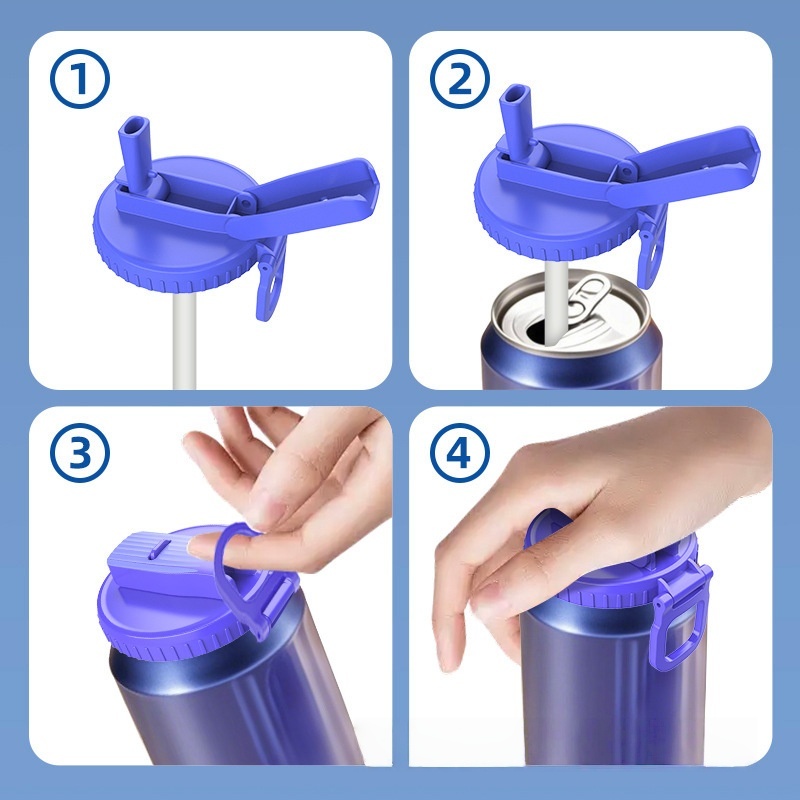 ①
②
③
④